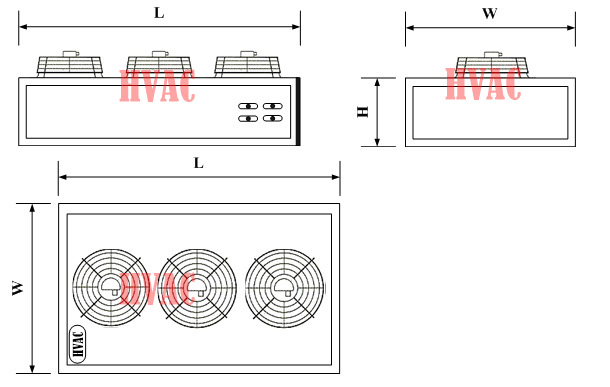 L

W

HVAC

HVAC

H

L

W

HVAC

HVAC